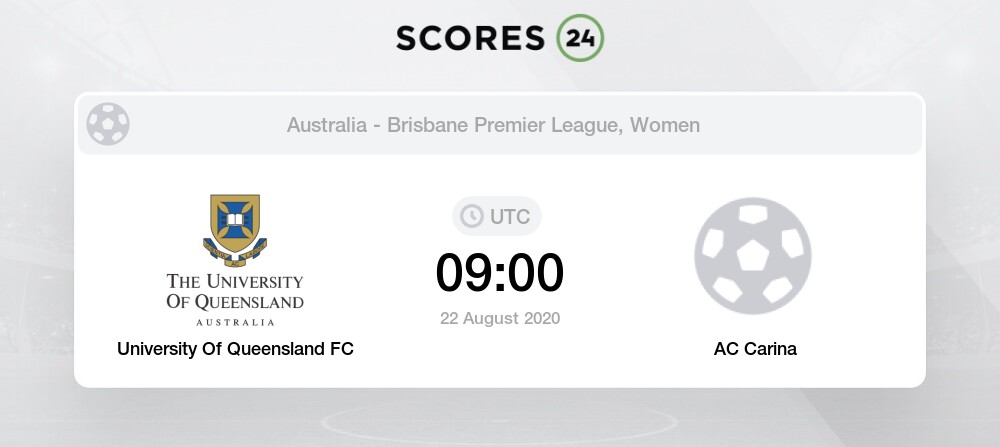 SCORES 24

Australia - Brisbane Premier League, Women

THE UNIVERSITY
OF QUEENSLAND
AUSTRALIA

University Of Queensland FC

UTC

09:00

22 August 2020

AC Carina