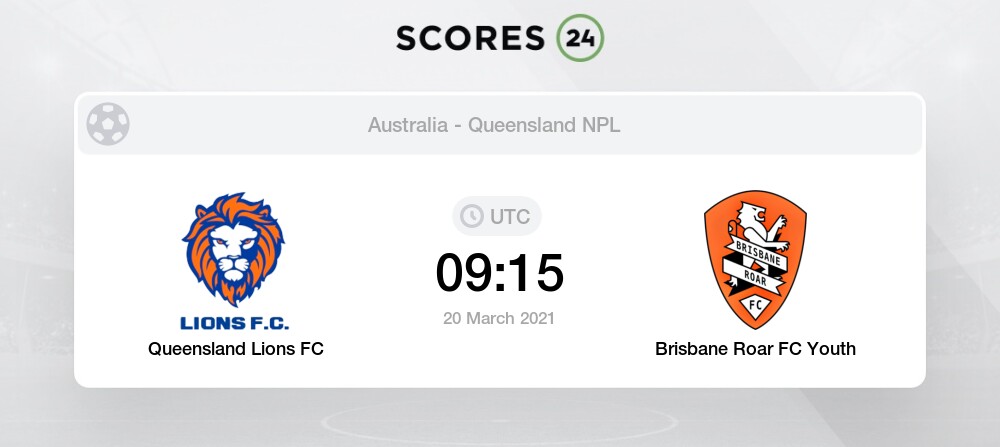 SCORES 24

Australia - Queensland NPL

LIONS F.C.

Queensland Lions FC

UTC

09:15

20 March 2021

BRISBANE ROAR FC

Brisbane Roar FC Youth